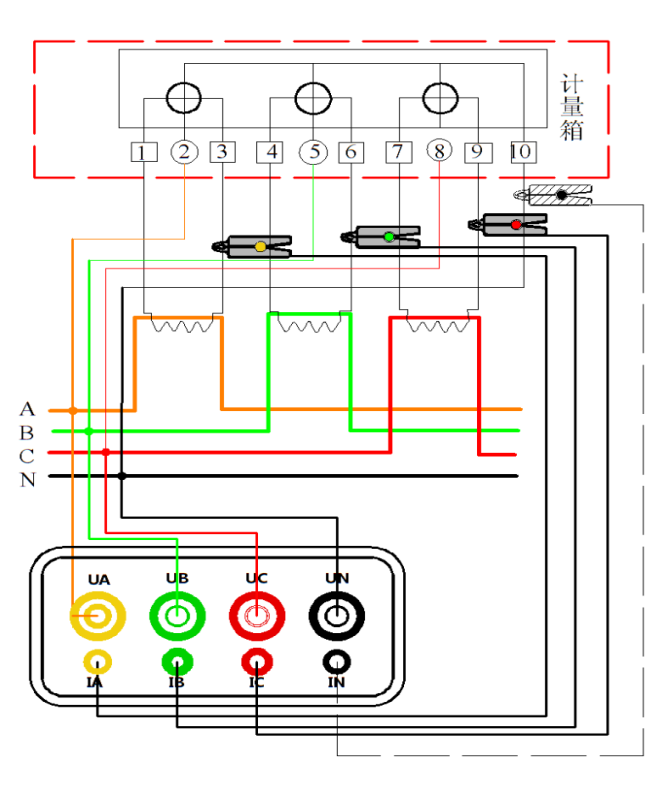 计量箱

1 2 3 4 5 6 7 8 9 10

A
B
C
N

UA UB UC UN

IA IB IC IN